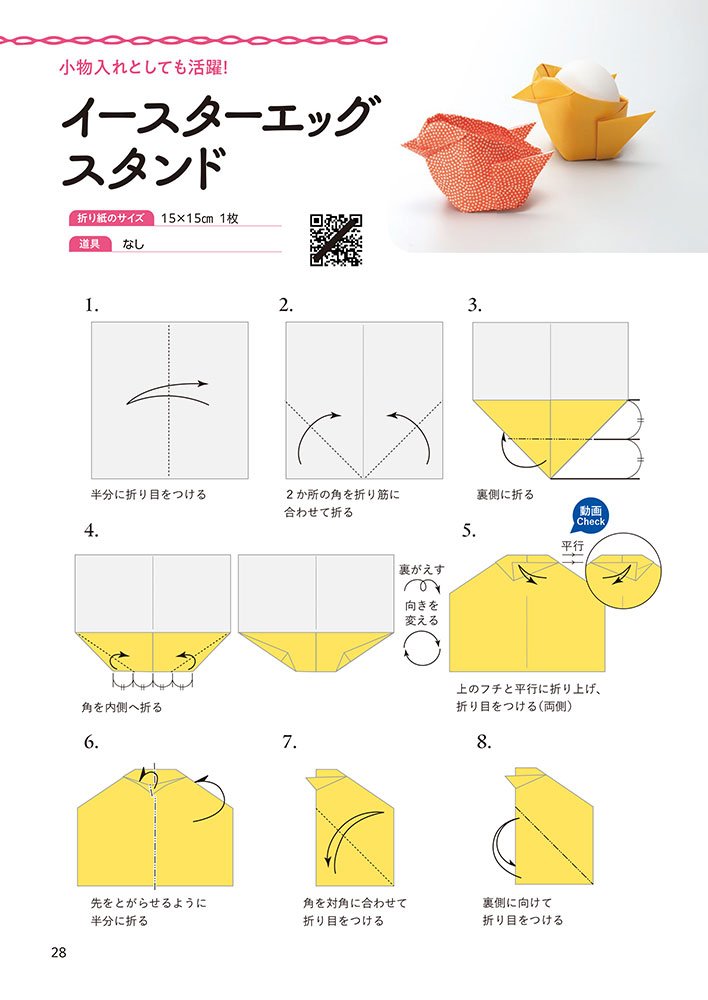 小物入れとしても活躍!

イースターエッグスタンド

折り紙のサイズ 15×15㎝ 1枚

道具 なし

1.

半分に折り目をつける

2.

2か所の角を折り筋に合わせて折る

3.

裏側に折る

4.

角を内側へ折る

裏がえす

向きを変える

5.

動画 Check

平行

上のフチと平行に折り上げ、折り目をつける（両側）

6.

先をとがらせるように半分に折る

7.

角を対角に合わせて折り目をつける

8.

裏側に向けて折り目をつける

28